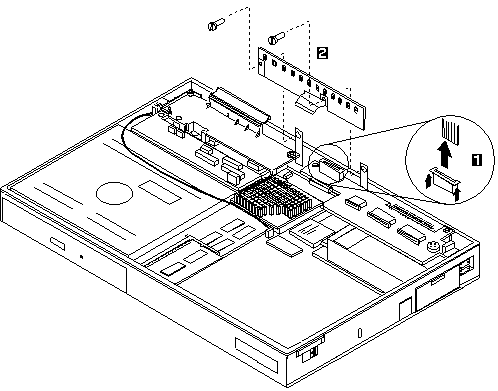 2

1