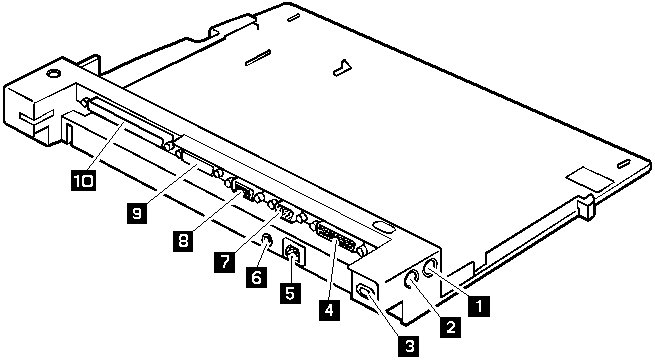 10
9
8
7
6
5
4
3
2
1