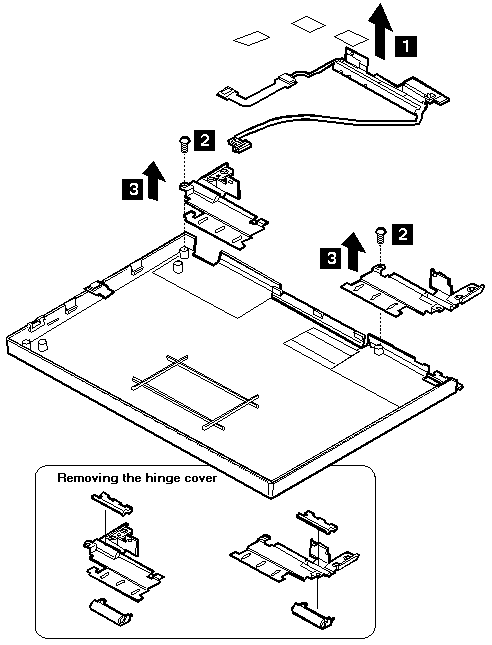 1

2

3

2

3

Removing the hinge cover