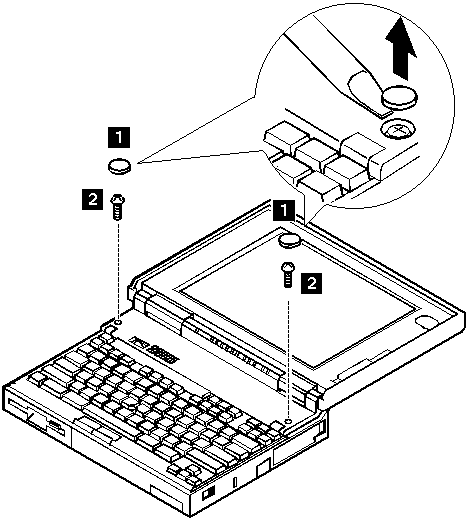 1
2
1
2