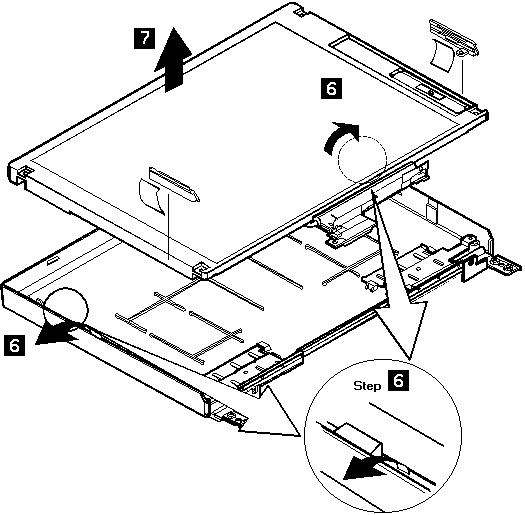 7

6

6

Step 6