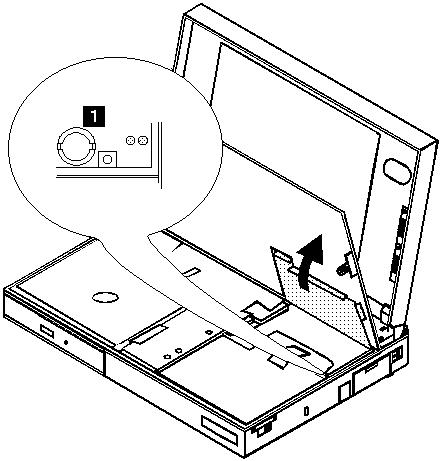 1