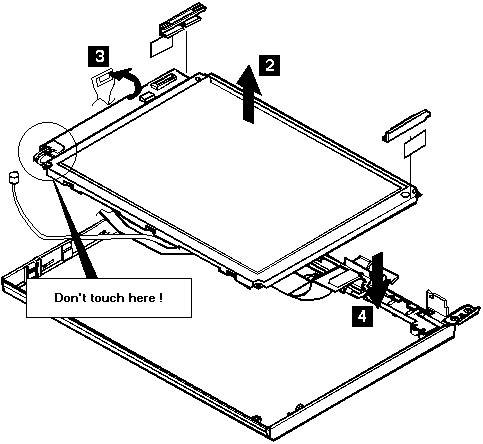 3

2

Don't touch here !

4