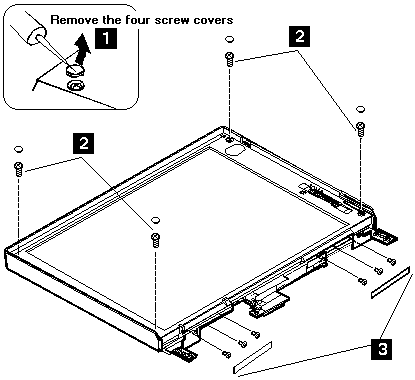 Remove the four screw covers

1

2

2

3