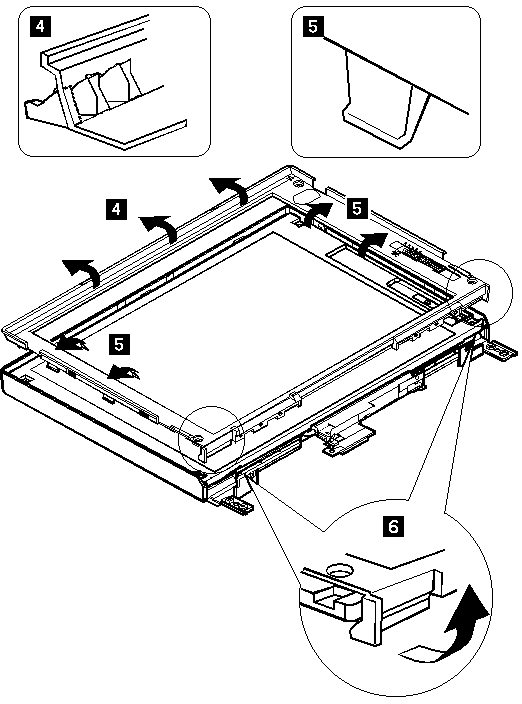 4

5

4

5

5

6