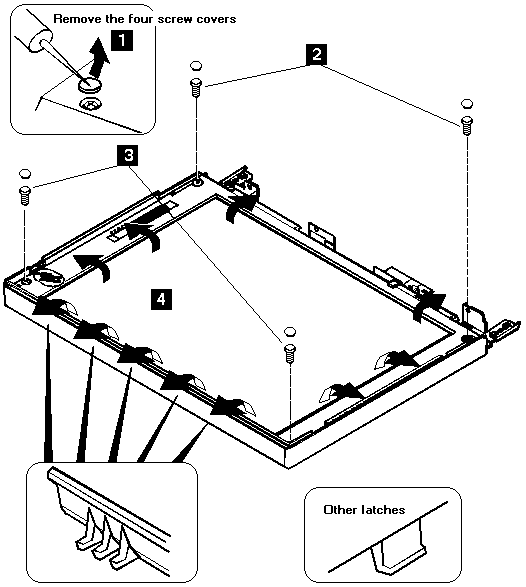 Remove the four screw covers

1

2

3

4

Other latches