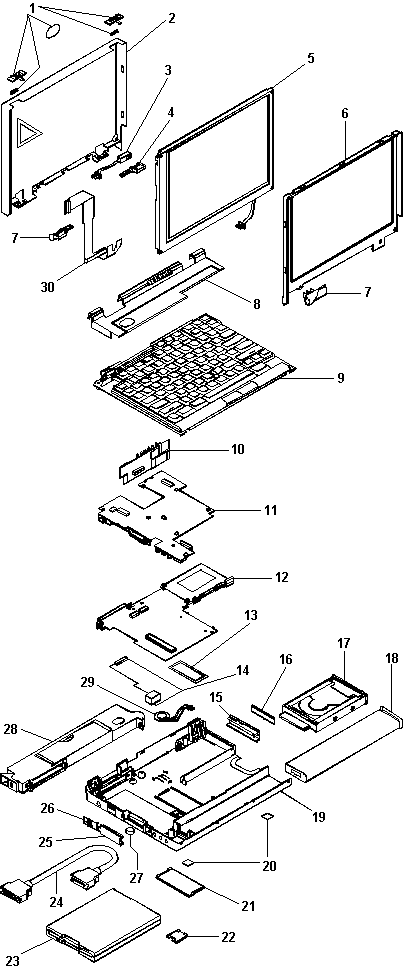 1
2
3
4
5
6
7
30
8
7
9
10
11
12
13
14
29
16
17
18
15
28
19
26
25
27
20
24
21
22
23