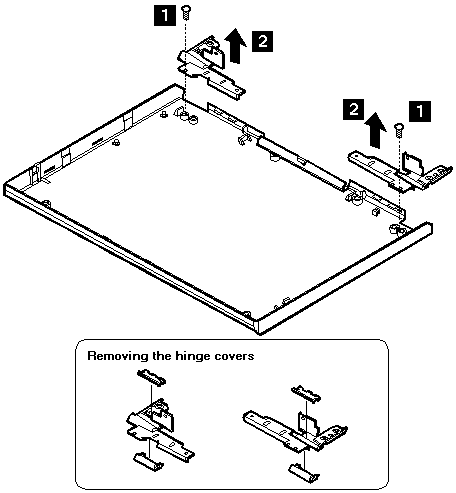 1
2
2
1

Removing the hinge covers