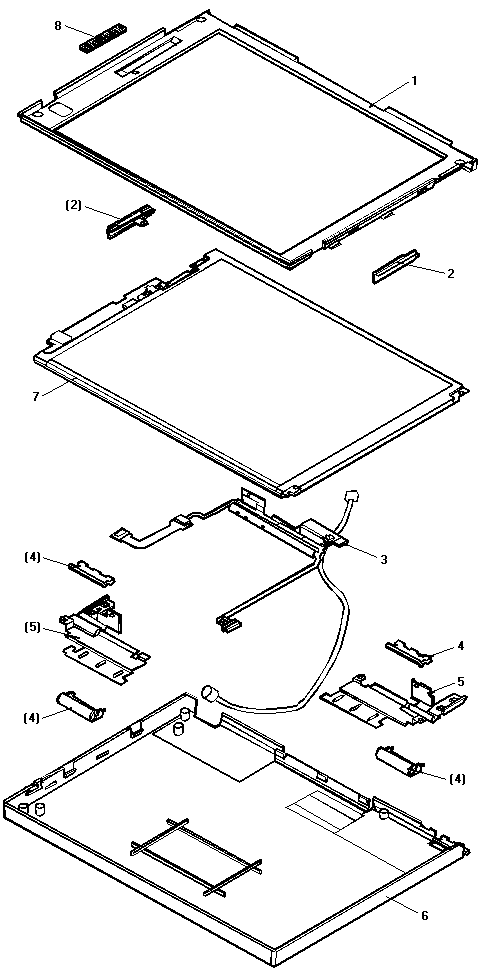 8
1
(2)
2
7
3
(4)
(5)
4
5
(4)
(4)
6