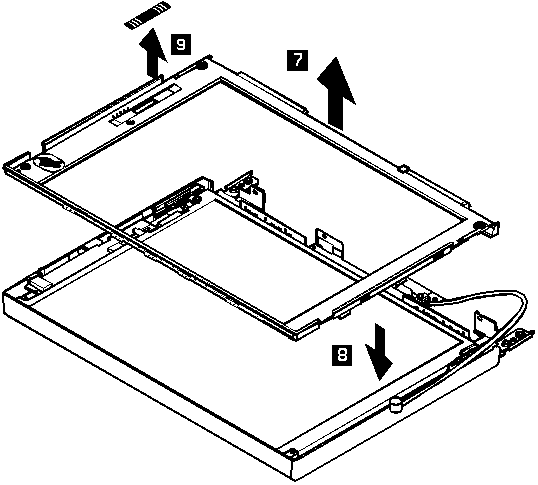 9
7
8