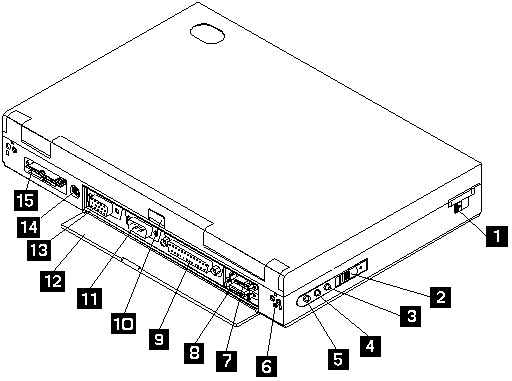 15
14
13
12
11
10
9
8
7
6
5
4
3
2
1