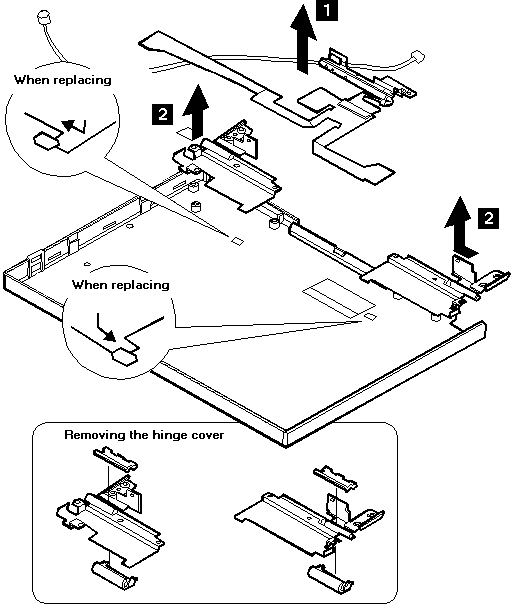 1

When replacing

2

2

When replacing

Removing the hinge cover