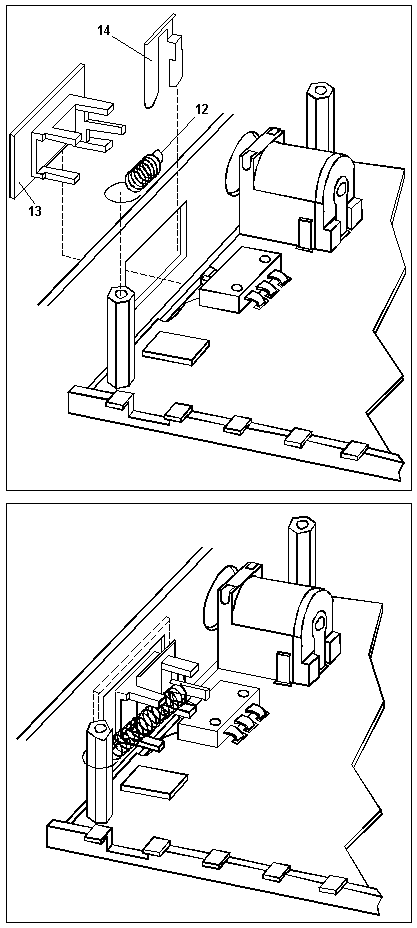 14
12
13