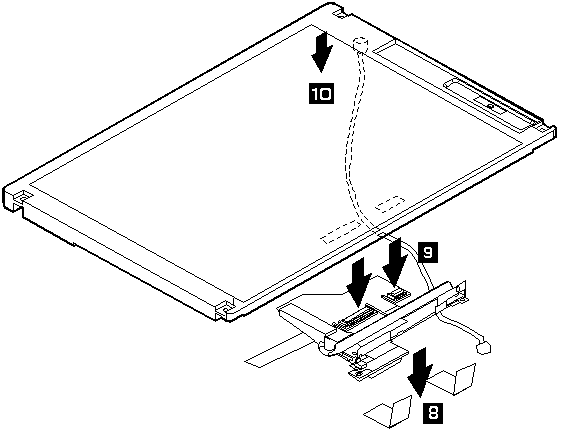 10

9

8