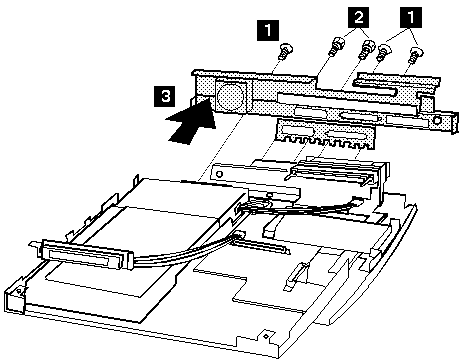 1
2
1
3